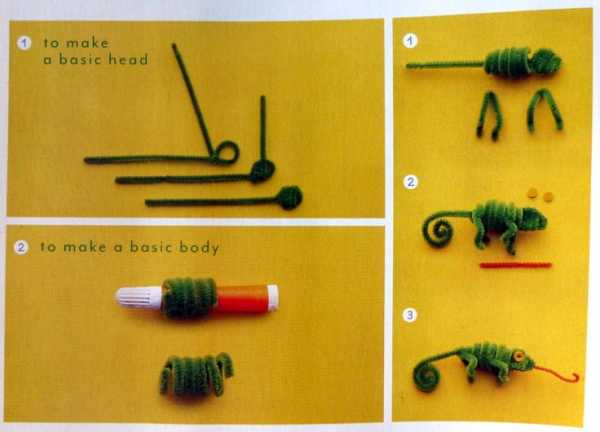 1 to make a basic head

2 to make a basic body

1

2

3