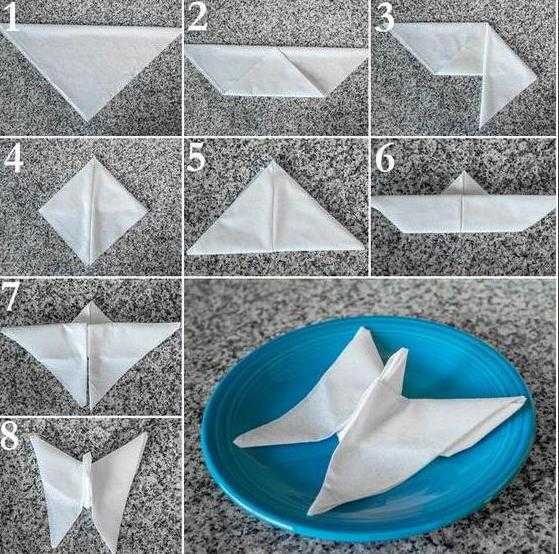 1
2
3
4
5
6
7
8