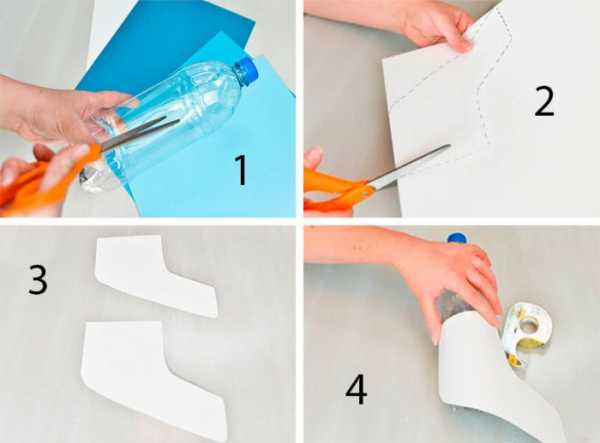 1

2

3

4