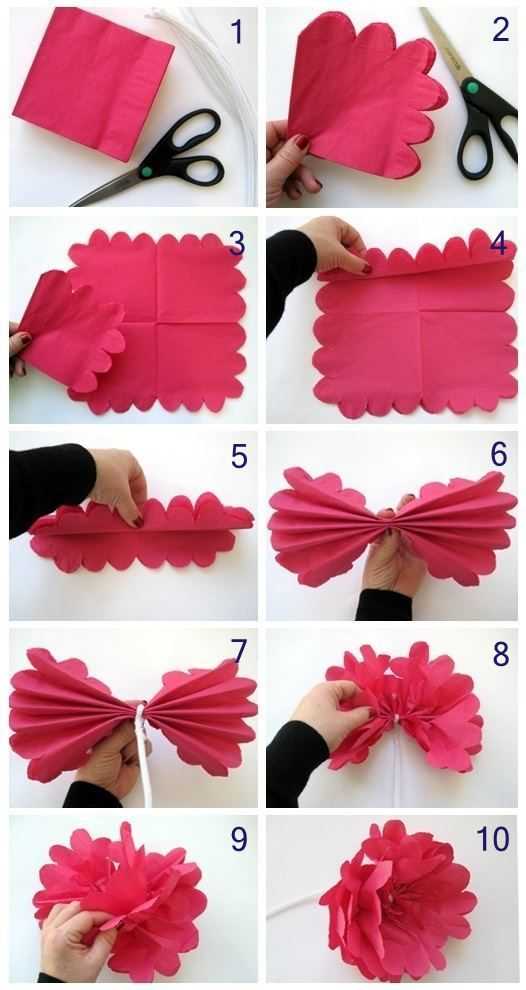 1
2
3
4
5
6
7
8
9
10