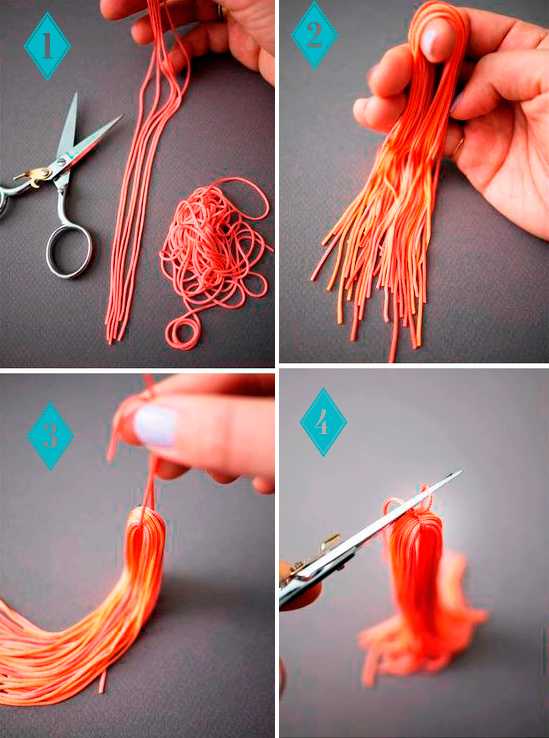 1
2
3
4