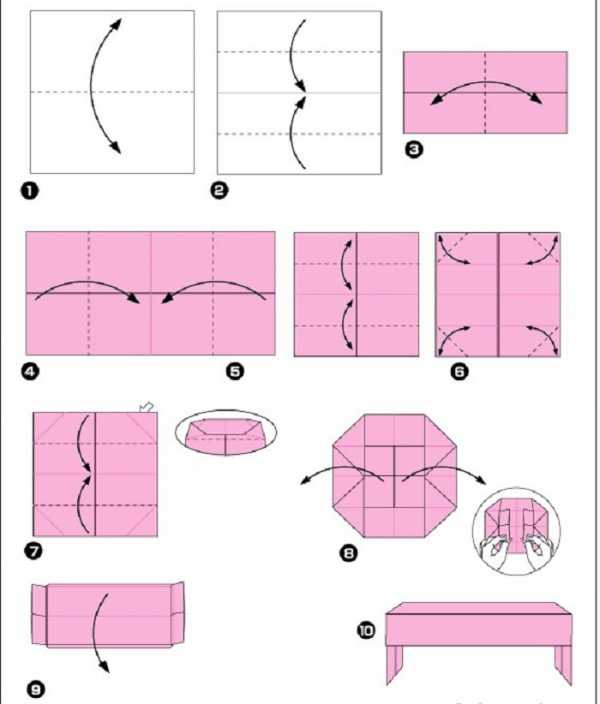 ❶
❷
❸
❹
❺
❻
❼
❽
❾
❿