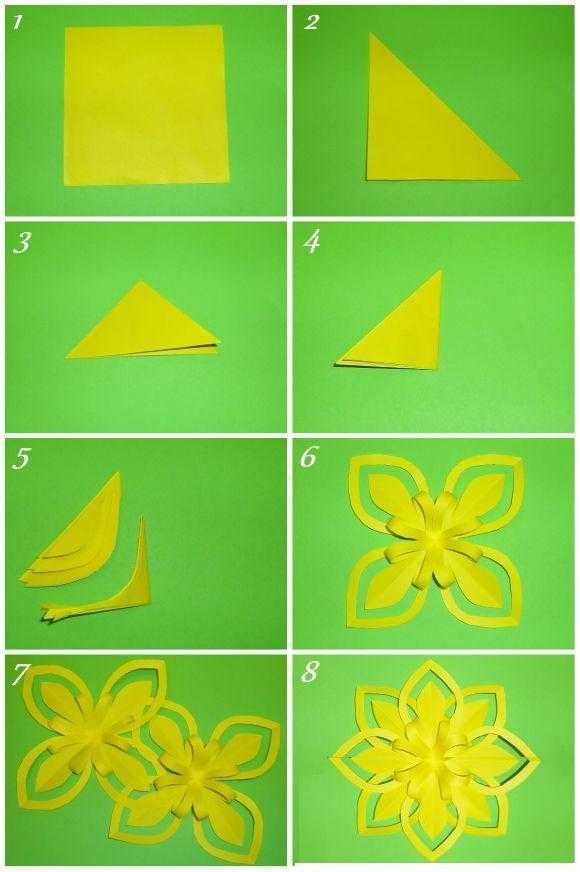 1

2

3

4

5

6

7

8