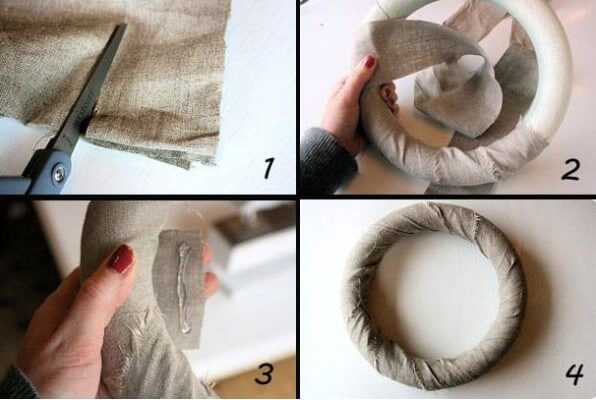 1
2
3
4