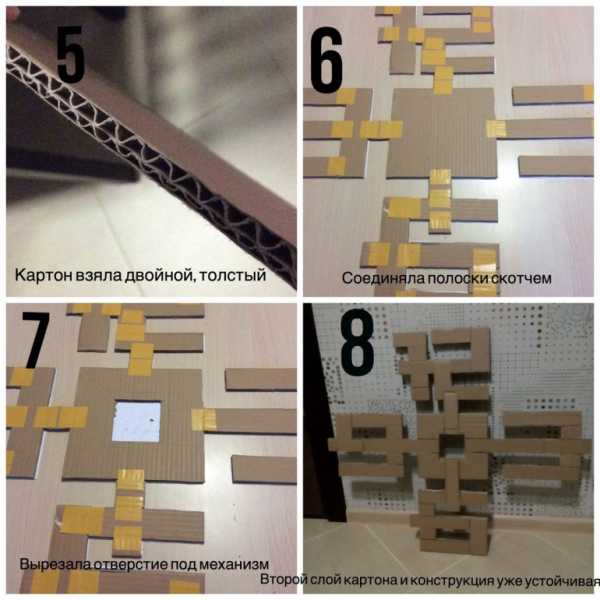 5

Картон взяла двойной, толстый

6

Соединяла полоски скотчем

7

Вырезала отверстие под механизм

8

Второй слой картона и конструкция уже устойчивая