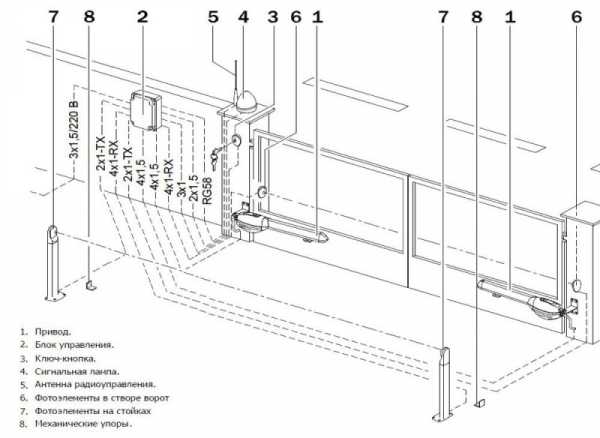 7 8 2 5 4 3 6 1 7 8 1 6

3x1,5/220 В

2x1-TX
4x1-RX
2x1-TX
4x1,5
4x1,5
4x1-RX
3x1
2x1,5
RG58

1. Привод.
2. Блок управления.
3. Ключ-кнопка.
4. Сигнальная лампа.
5. Антенна радиоуправления.
6. Фотоэлементы в створе ворот
7. Фотоэлементы на стойках
8. Механические упоры.