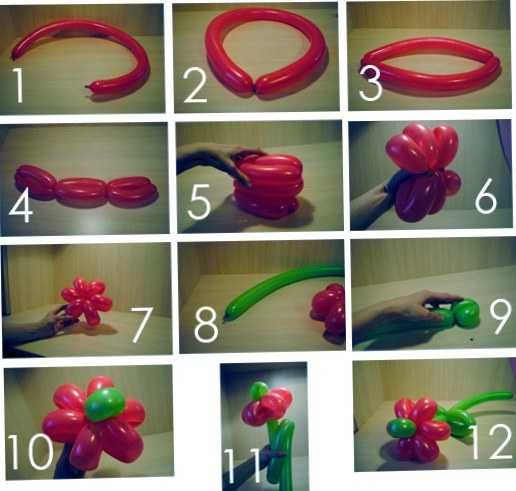 1
2
3
4
5
6
7
8
9
10
11
12