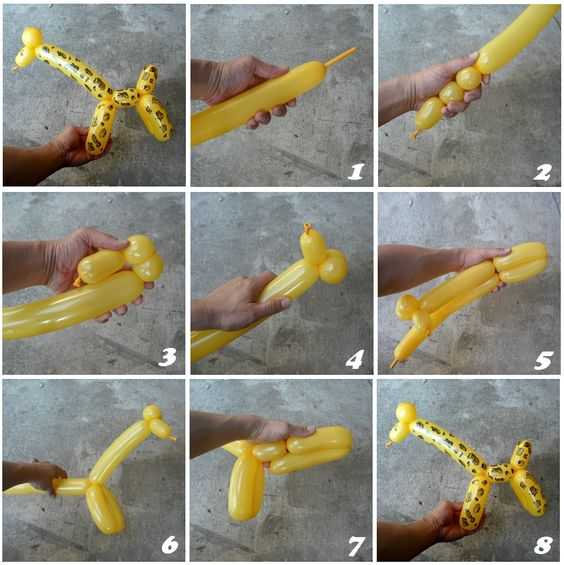 1
2
3
4
5
6
7
8