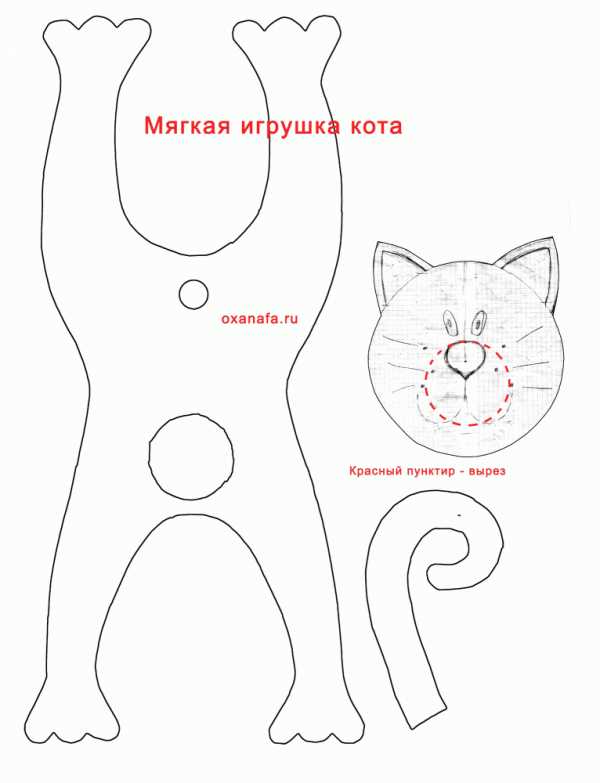 Мягкая игрушка кота

oxanafa.ru

Красный пунктир - вырез