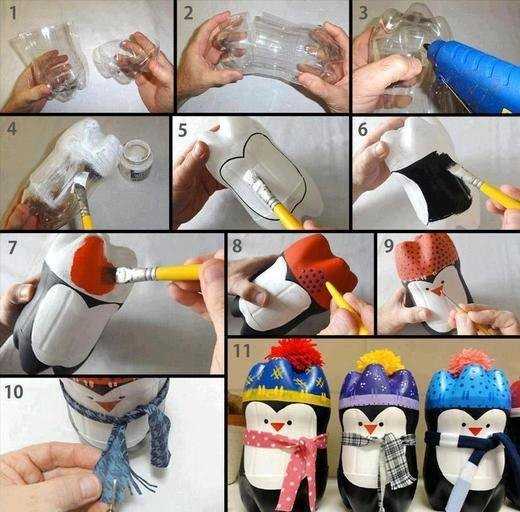 1

2

3

4

5

6

7

8

9

10

11